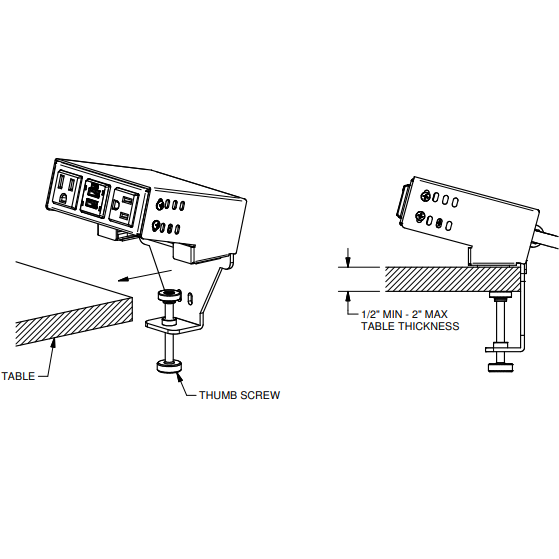 TABLE

THUMB SCREW

1/2" MIN - 2" MAX
TABLE THICKNESS