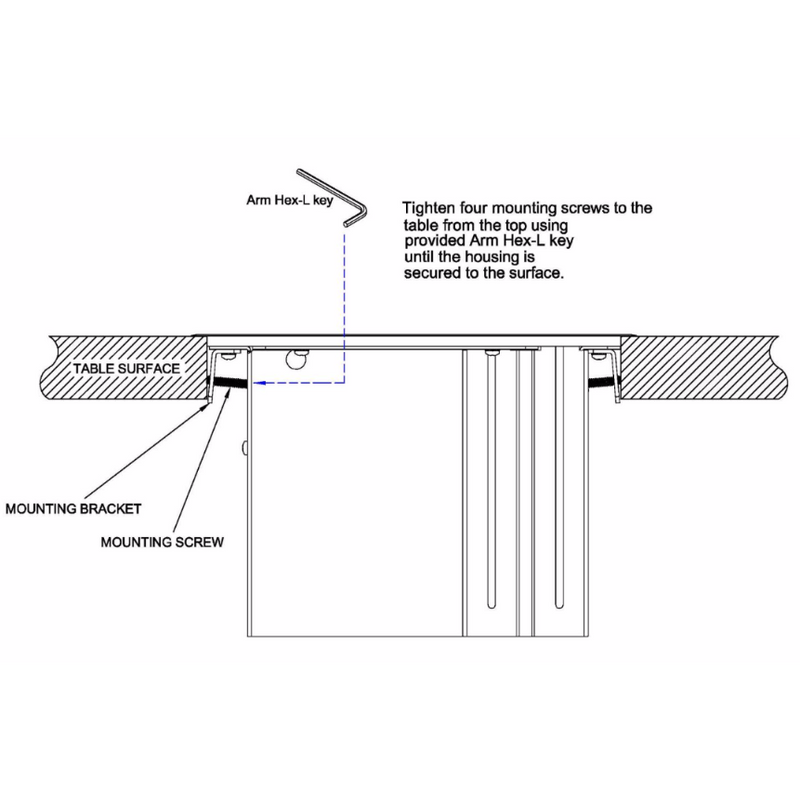 Arm Hex-L key

Tighten four mounting screws to the table from the top using provided Arm Hex-L key until the housing is secured to the surface.

TABLE SURFACE

MOUNTING BRACKET

MOUNTING SCREW